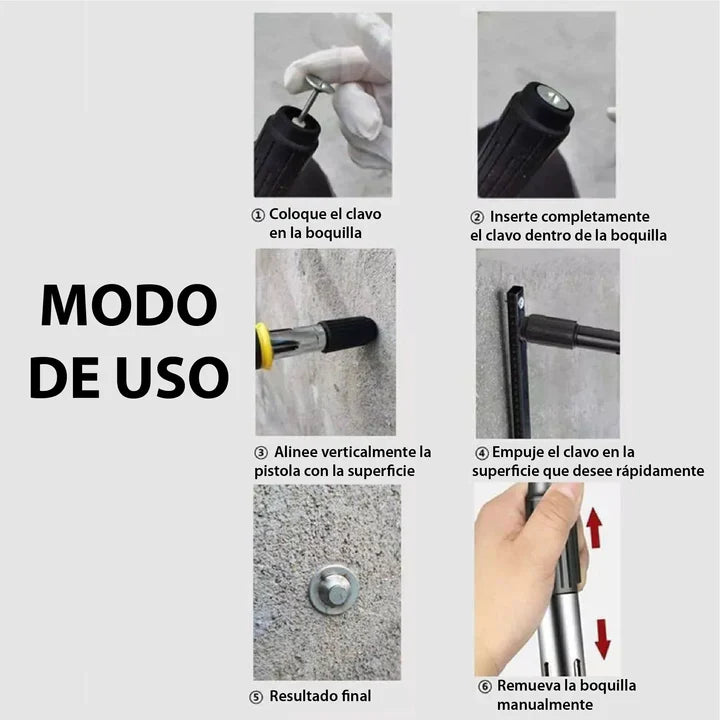 MODO DE USO

① Coloque el clavo en la boquilla

② Inserte completamente el clavo dentro de la boquilla

③ Alinee verticalmente la pistola con la superficie

④ Empuje el clavo en la superficie que desee rápidamente

⑤ Resultado final

⑥ Remueva la boquilla manualmente